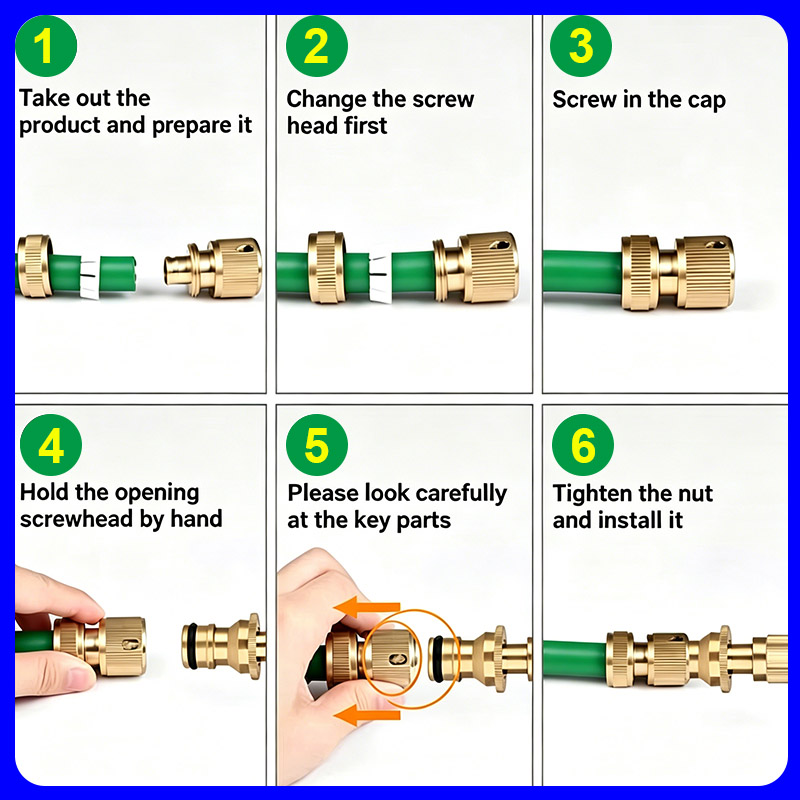 1
Take out the product and prepare it

2
Change the screw head first

3
Screw in the cap

4
Hold the opening screwhead by hand

5
Please look carefully at the key parts

6
Tighten the nut and install it