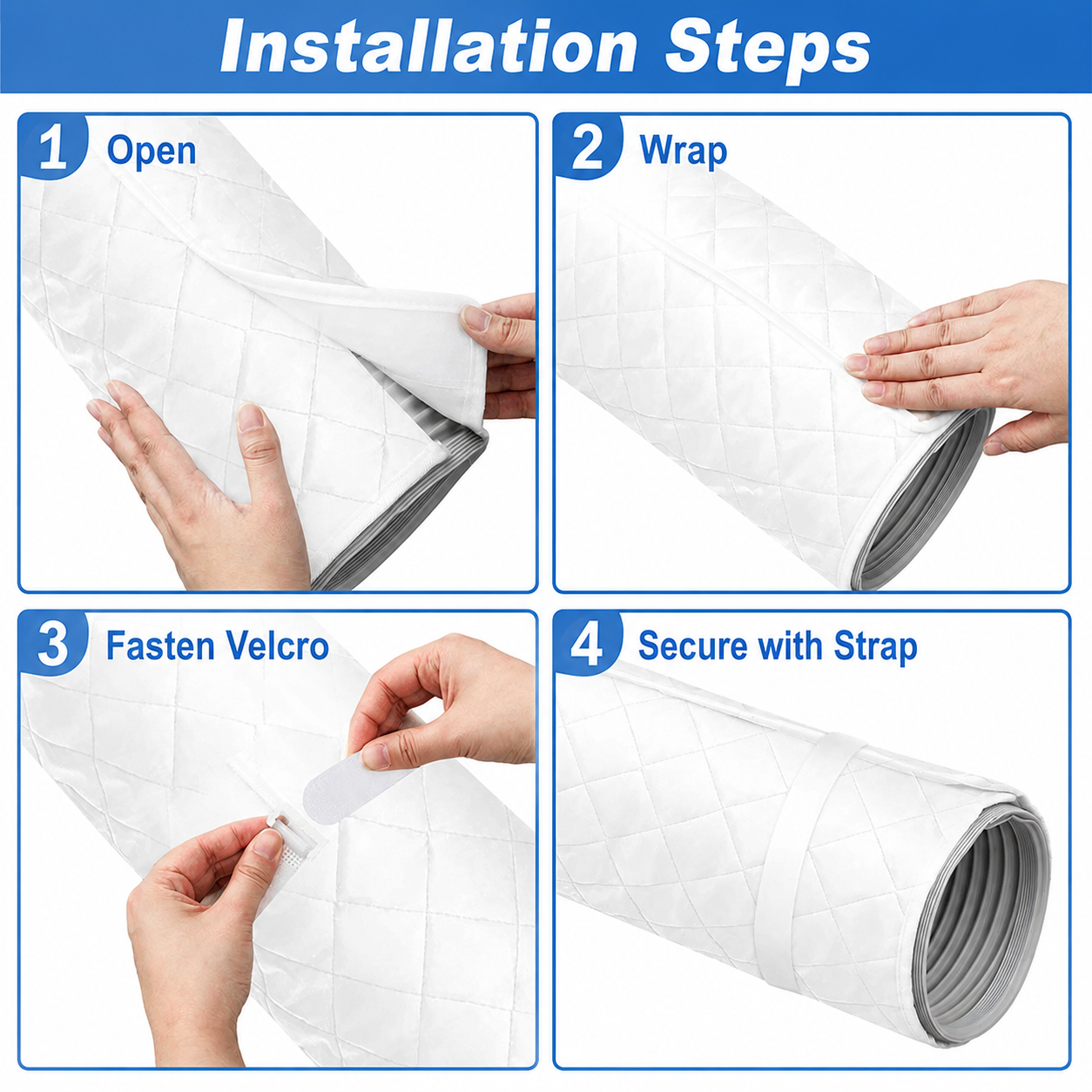 Installation Steps

1 Open

2 Wrap

3 Fasten Velcro

4 Secure with Strap