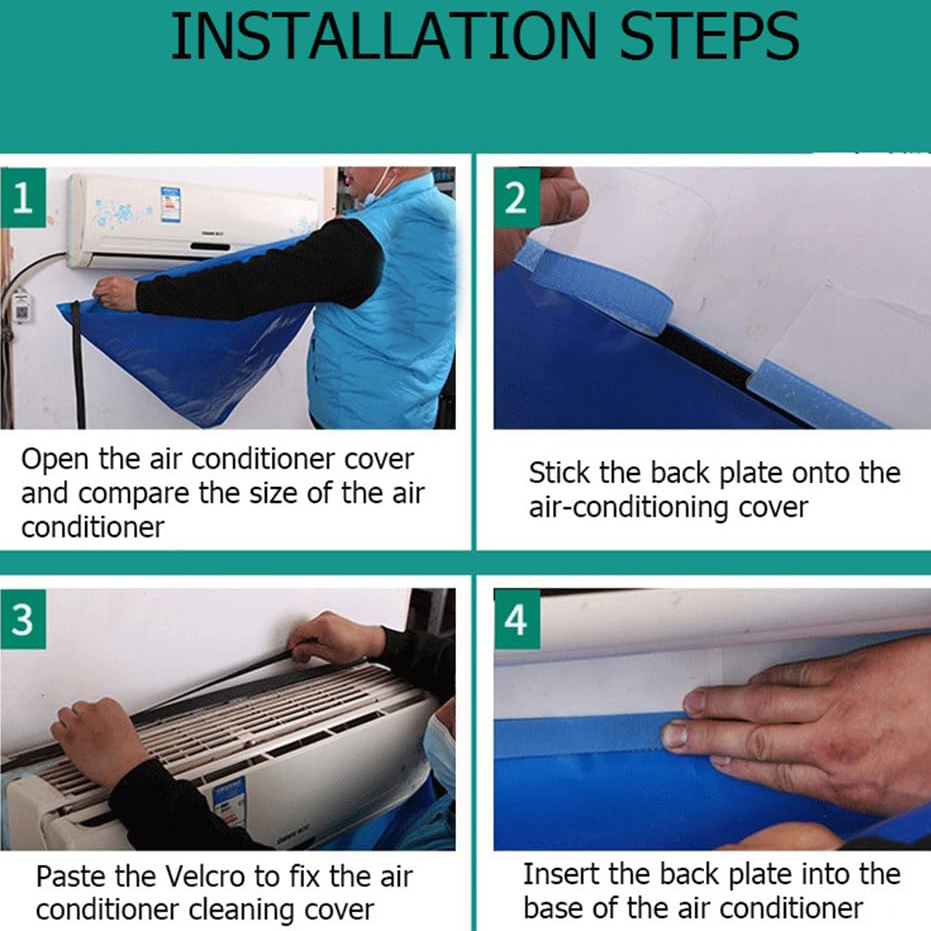 INSTALLATION STEPS

1

Open the air conditioner cover and compare the size of the air conditioner

2

Stick the back plate onto the air-conditioning cover

3

Paste the Velcro to fix the air conditioner cleaning cover

4

Insert the back plate into the base of the air conditioner