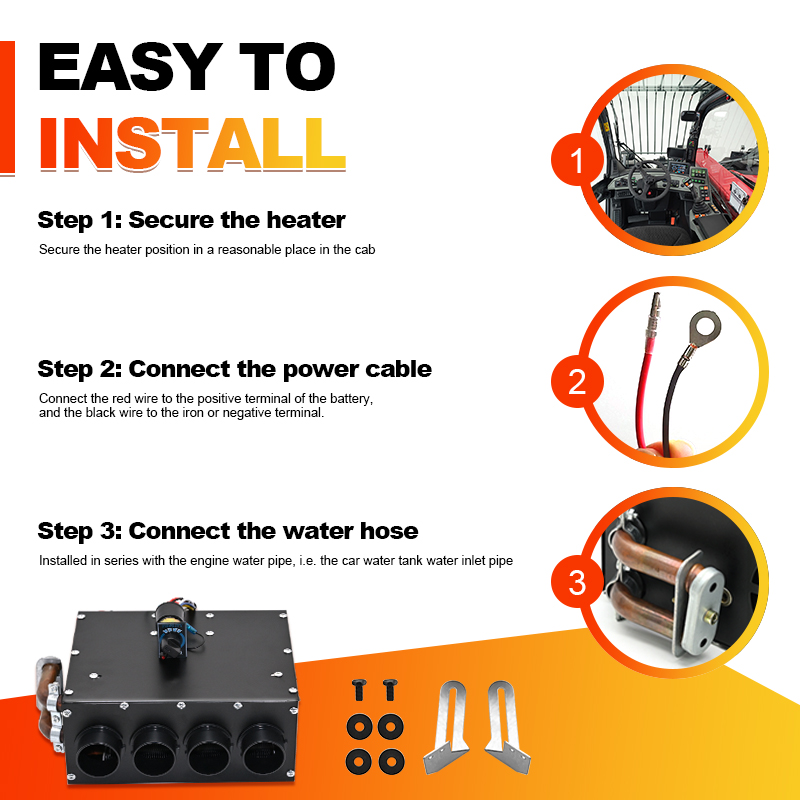 EASY TO
INSTALL

Step 1: Secure the heater

Secure the heater position in a reasonable place in the cab

1

Step 2: Connect the power cable

Connect the red wire to the positive terminal of the battery, and the black wire to the iron or negative terminal.

2

Step 3: Connect the water hose

Installed in series with the engine water pipe, i.e. the car water tank water inlet pipe

3