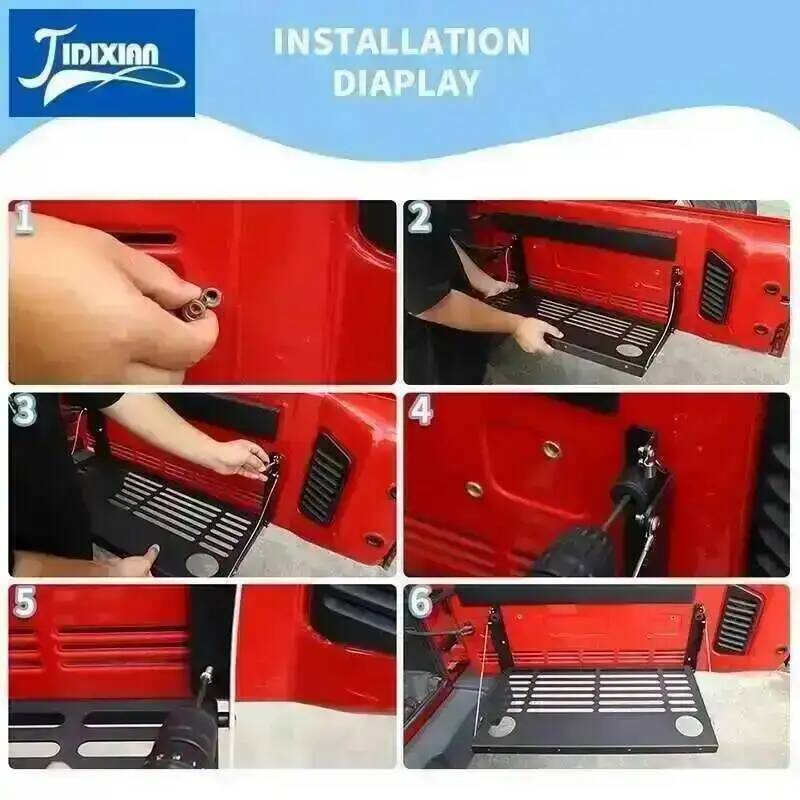 JIDIXIAN

INSTALLATION DIAPLAY

1

2

3

4

5

6