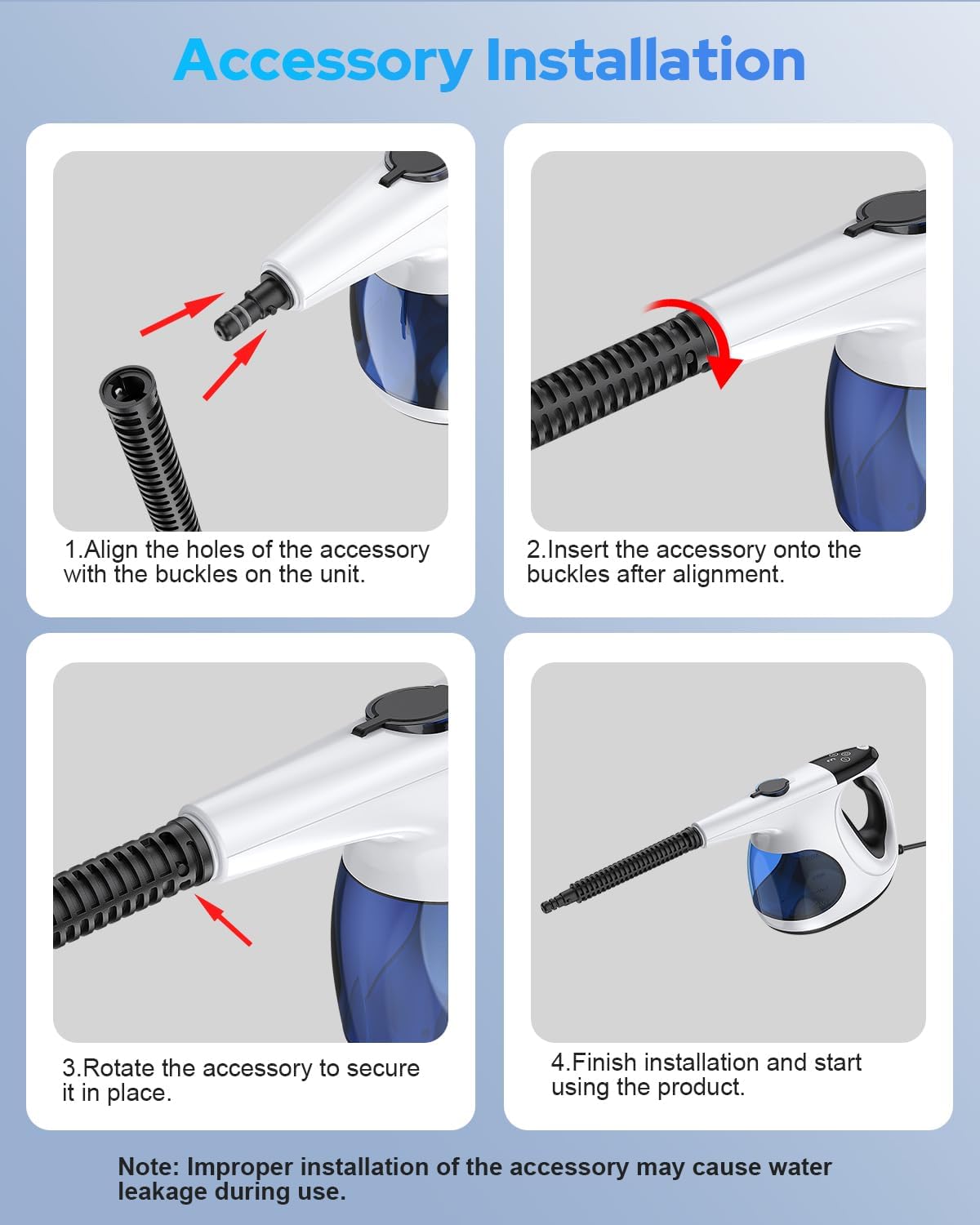 Accessory Installation

1.Align the holes of the accessory with the buckles on the unit.

2.Insert the accessory onto the buckles after alignment.

3.Rotate the accessory to secure it in place.

4.Finish installation and start using the product.

Note: Improper installation of the accessory may cause water leakage during use.