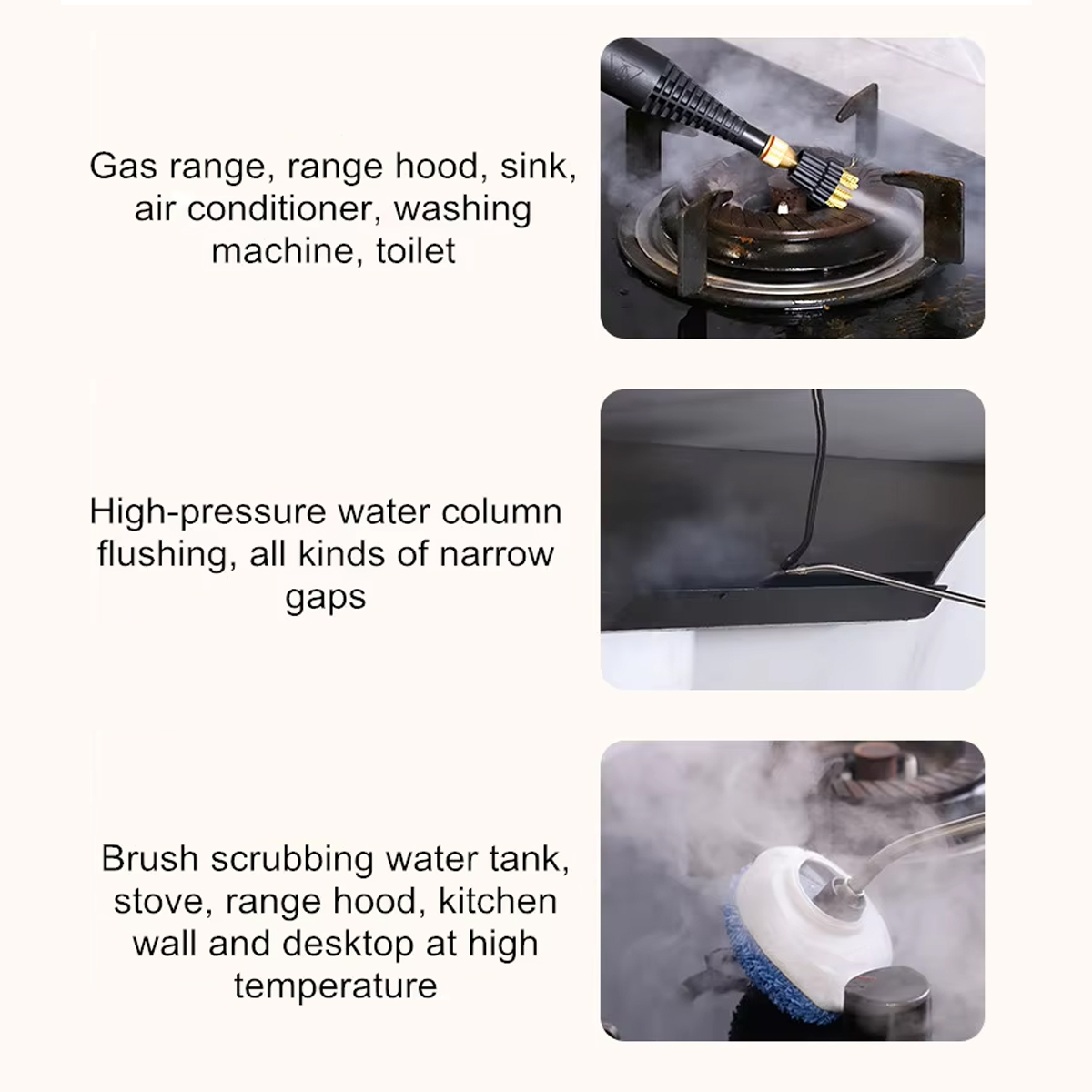 Gas range, range hood, sink, air conditioner, washing machine, toilet

High-pressure water column flushing, all kinds of narrow gaps

Brush scrubbing water tank, stove, range hood, kitchen wall and desktop at high temperature