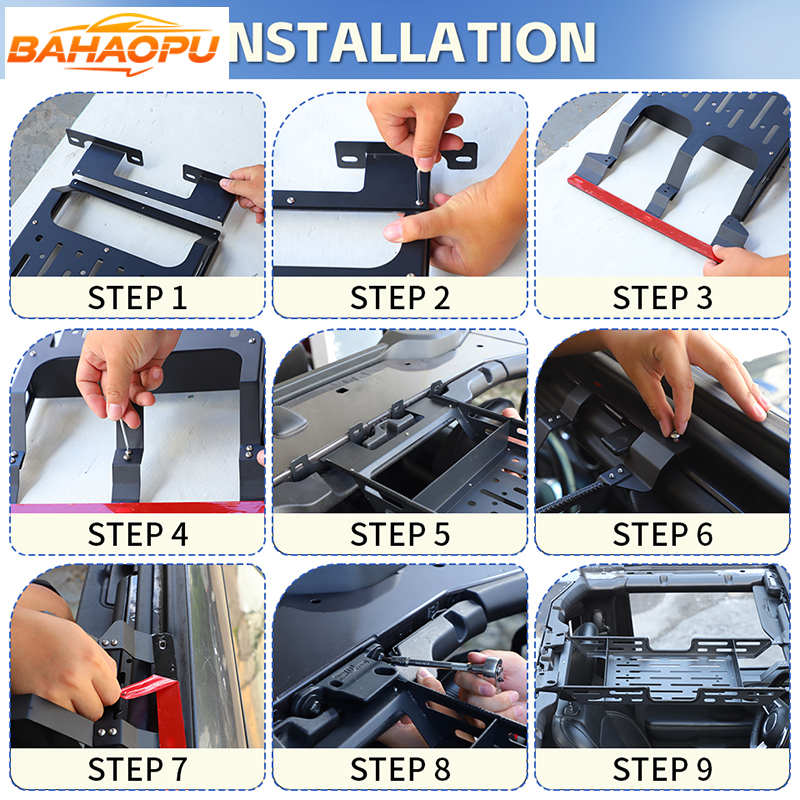 BAHAOPU NSTALLATION

STEP 1

STEP 2

STEP 3

STEP 4

STEP 5

STEP 6

STEP 7

STEP 8

STEP 9