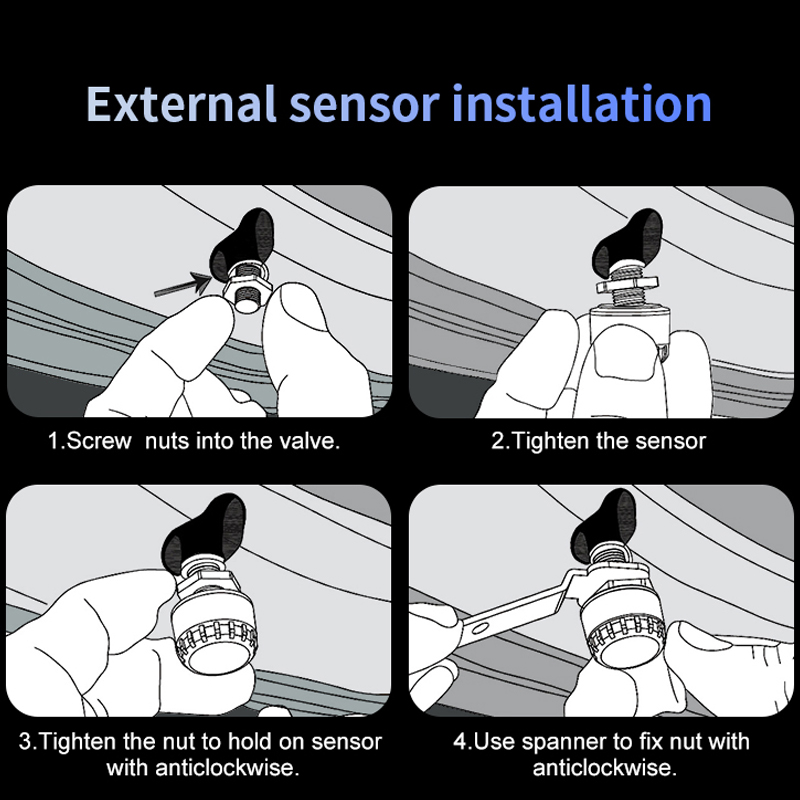 External sensor installation

1.Screw  nuts into the valve.

2.Tighten the sensor

3.Tighten the nut to hold on sensor with anticlockwise.

4.Use spanner to fix nut with anticlockwise.