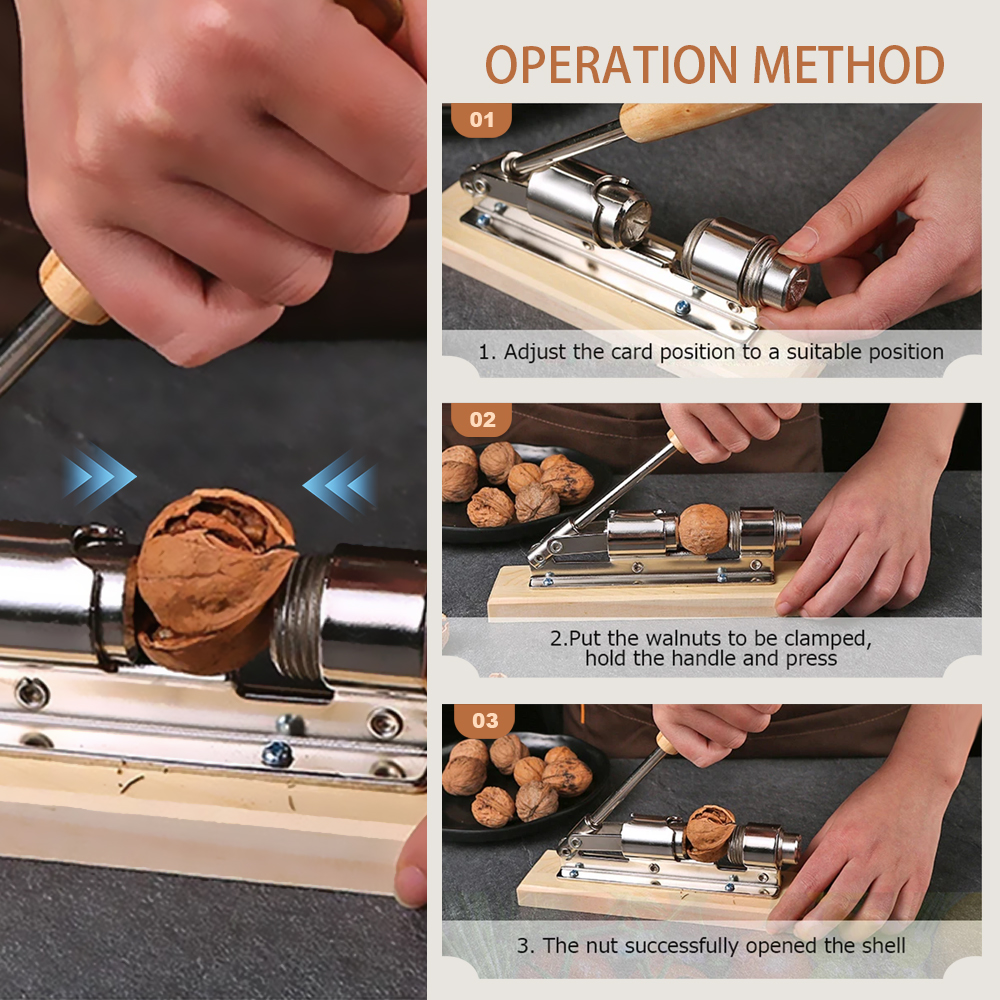 OPERATION METHOD

01

1. Adjust the card position to a suitable position

02

2.Put the walnuts to be clamped, hold the handle and press

03

3. The nut successfully opened the shell