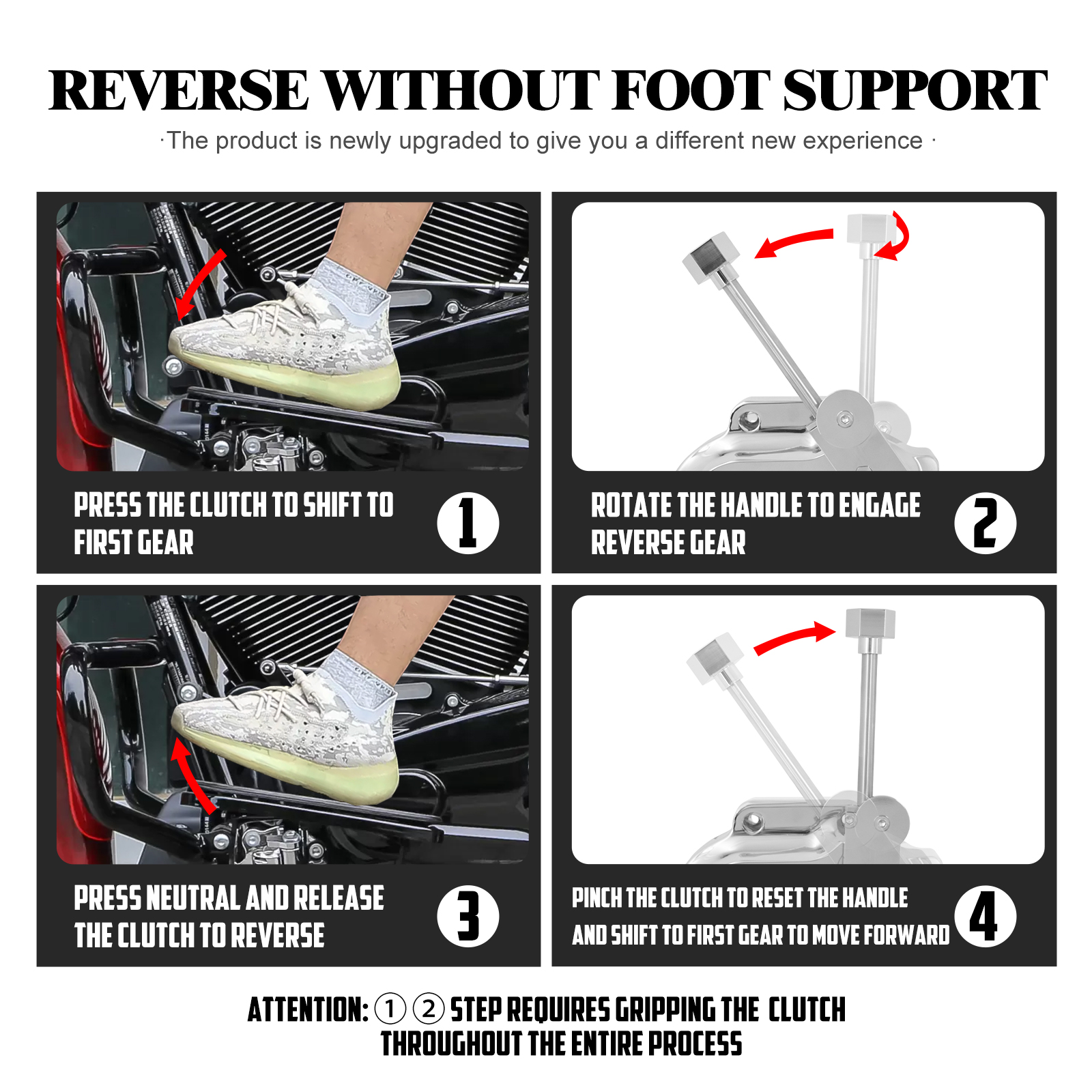 REVERSE WITHOUT FOOT SUPPORT

·The product is newly upgraded to give you a different new experience ·

PRESS THE CLUTCH TO SHIFT TO FIRST GEAR

1

ROTATE THE HANDLE TO ENGAGE REVERSE GEAR

2

PRESS NEUTRAL AND RELEASE THE CLUTCH TO REVERSE

3

PINCH THE CLUTCH TO RESET THE HANDLE AND SHIFT TO FIRST GEAR TO MOVE FORWARD

4

ATTENTION: ① ② STEP REQUIRES GRIPPING THE CLUTCH THROUGHOUT THE ENTIRE PROCESS