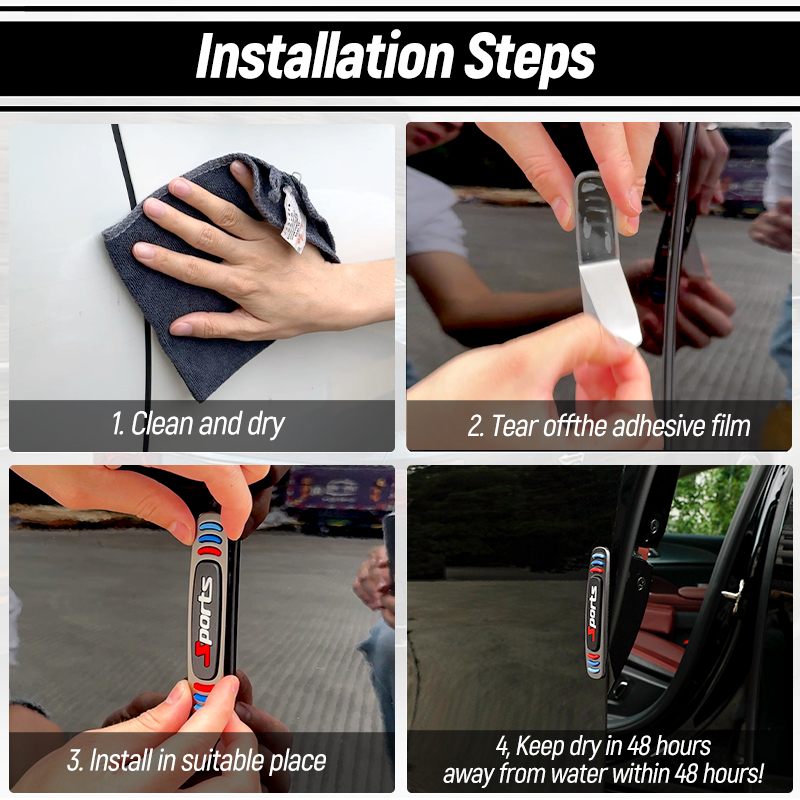 Installation Steps

1. Clean and dry

2. Tear offthe adhesive film

Sports

3. Install in suitable place

Sports

4, Keep dry in 48 hours away from water within 48 hours!