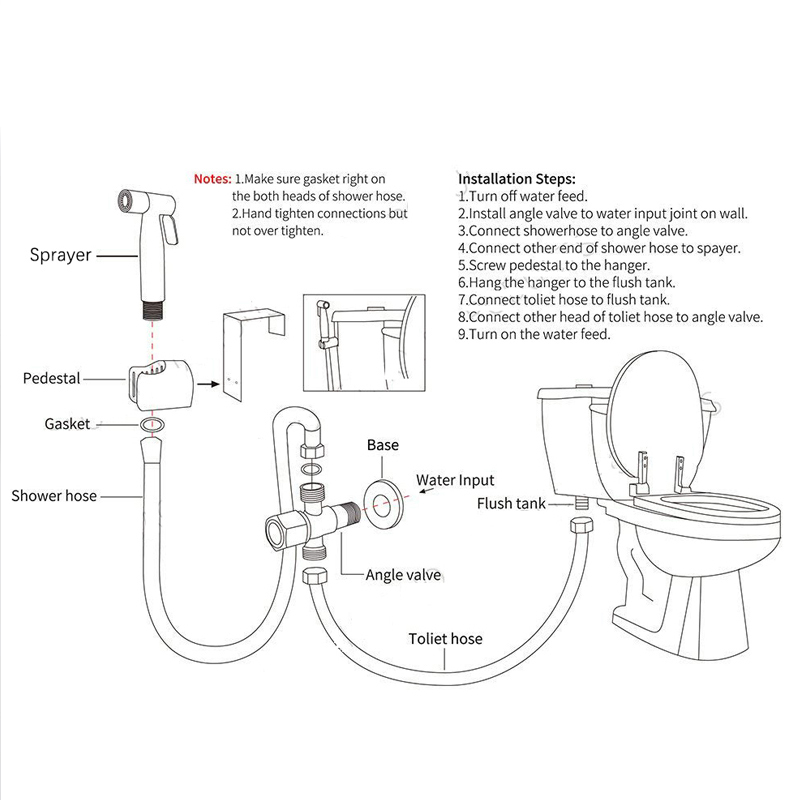 Notes: 1.Make sure gasket right on the both heads of shower hose.
2.Hand tighten connections but not over tighten.

Installation Steps:
1.Turn off water feed.
2.Install angle valve to water input joint on wall.
3.Connect showerhose to angle valve.
4.Connect other end of shower hose to spayer.
5.Screw pedestal to the hanger.
6.Hang the hanger to the flush tank.
7.Connect toliet hose to flush tank.
8.Connect other head of toliet hose to angle valve.
9.Turn on the water feed.

Sprayer
Pedestal
Gasket
Shower hose
Base
Water Input
Flush tank
Angle valve
Toliet hose