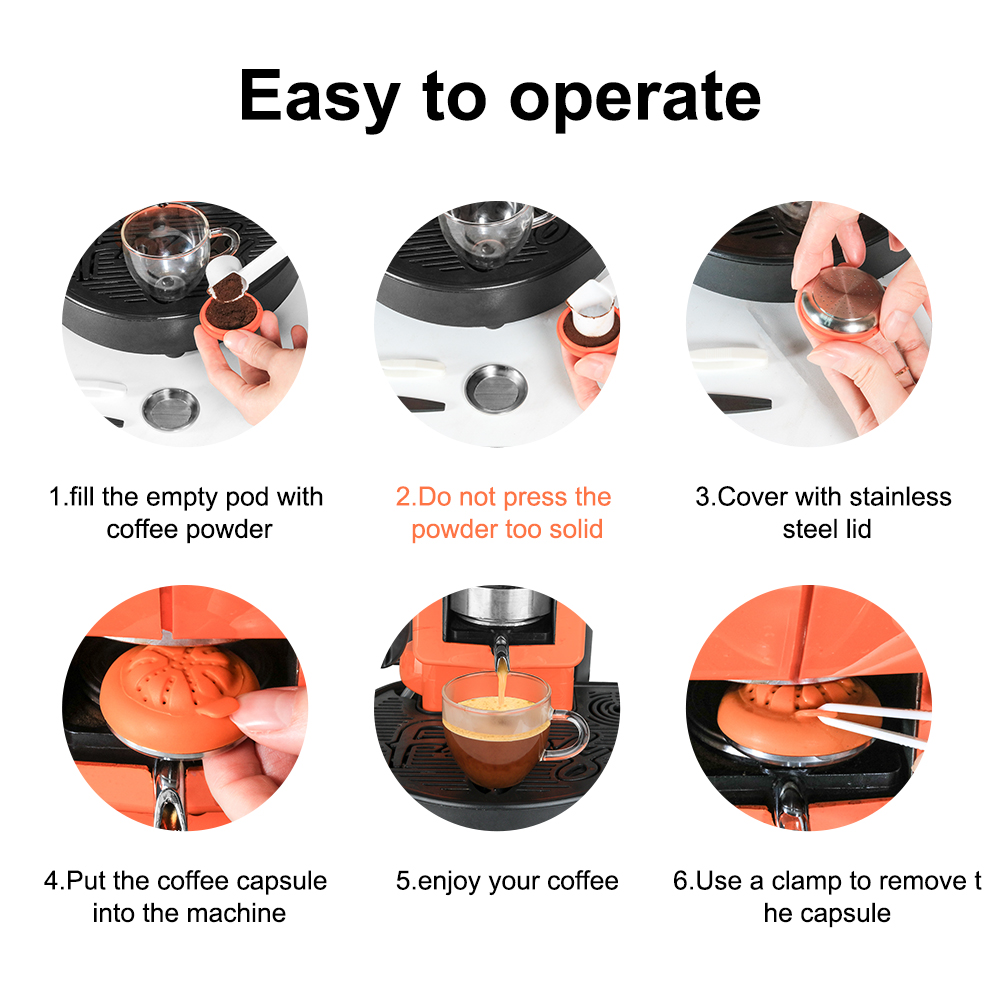 Easy to operate

1.fill the empty pod with coffee powder

2.Do not press the powder too solid

3.Cover with stainless steel lid

4.Put the coffee capsule into the machine

5.enjoy your coffee

6.Use a clamp to remove t he capsule