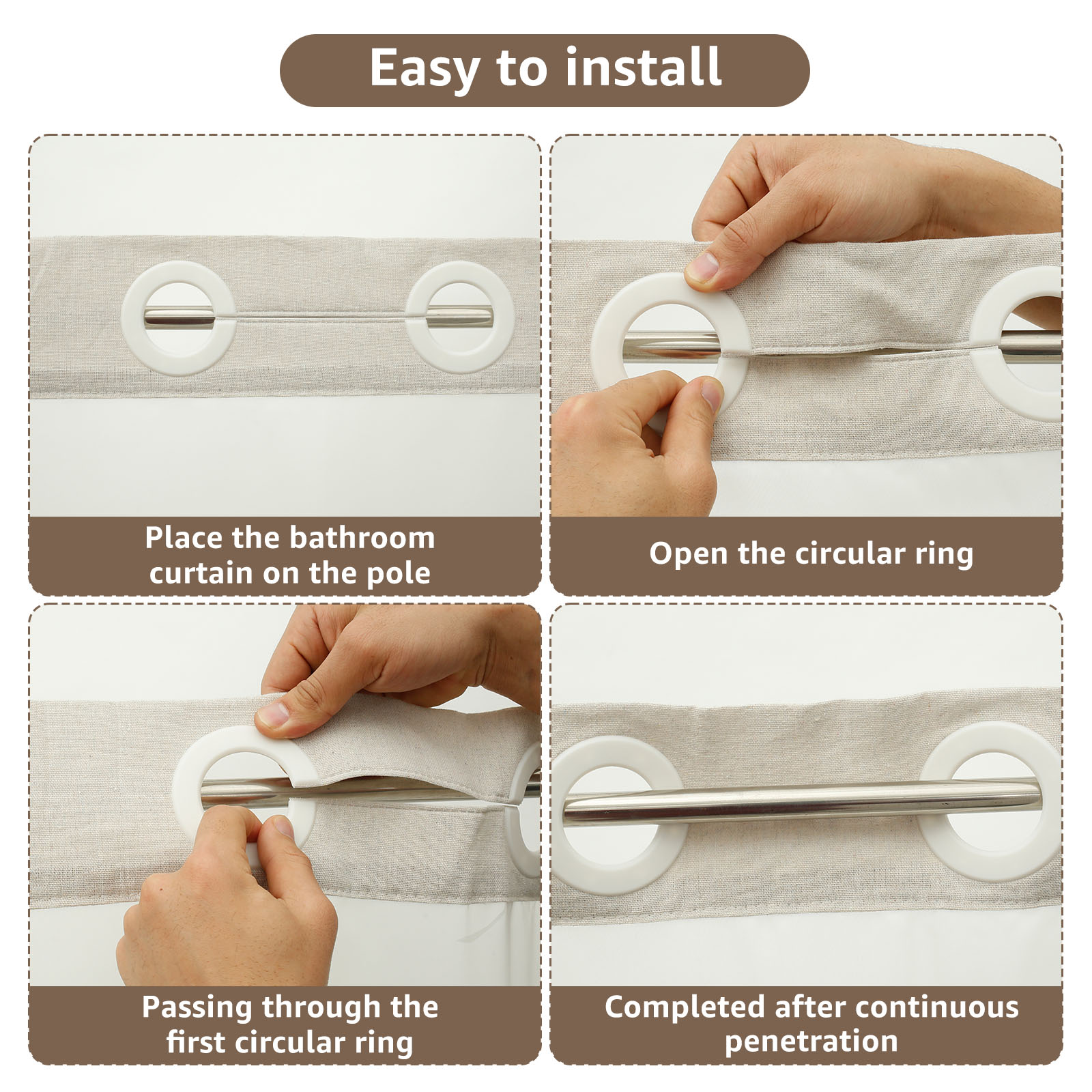 Easy to install

Place the bathroom curtain on the pole

Open the circular ring

Passing through the first circular ring

Completed after continuous penetration