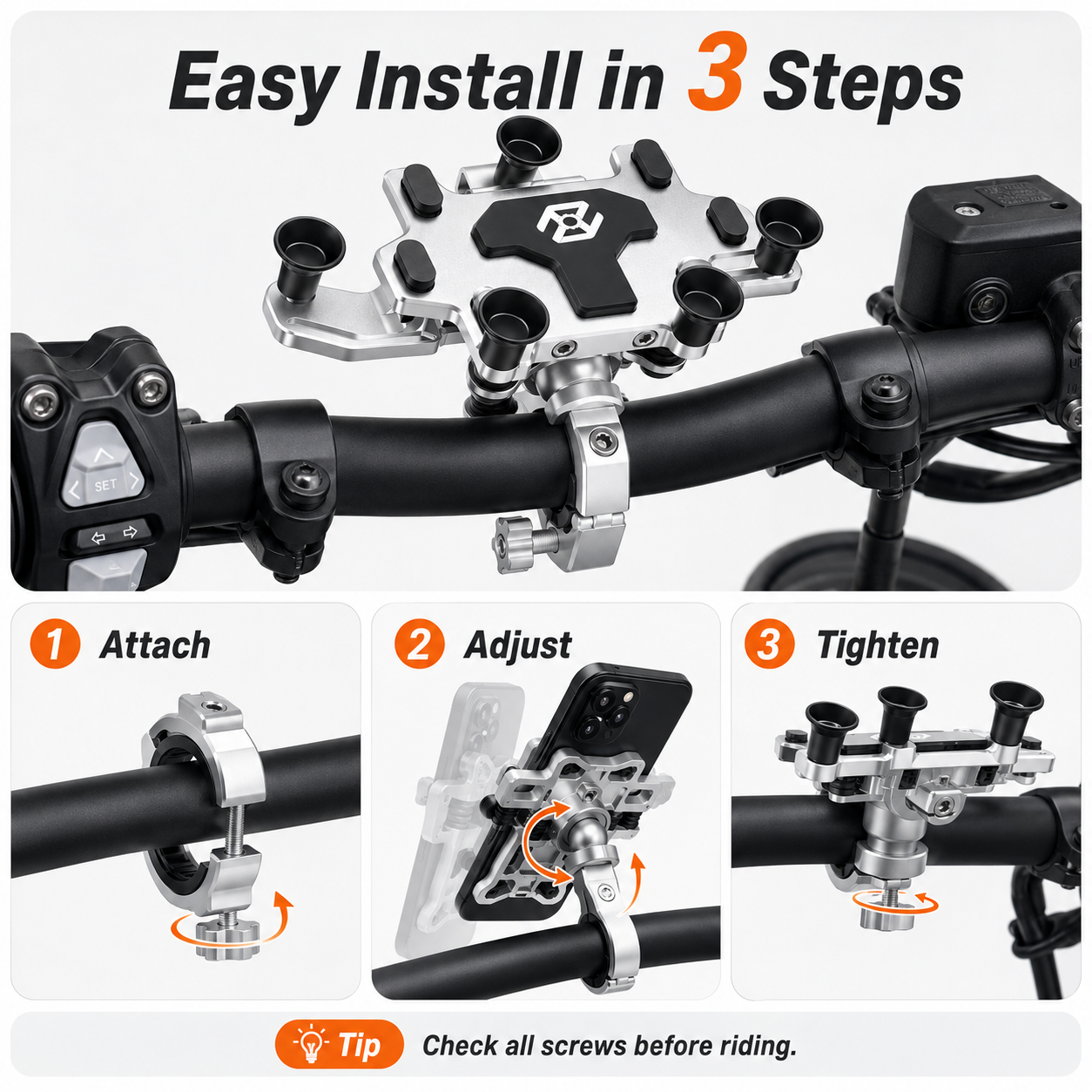 Easy Install in 3 Steps

SET

1 Attach

2 Adjust

3 Tighten

Tip Check all screws before riding.