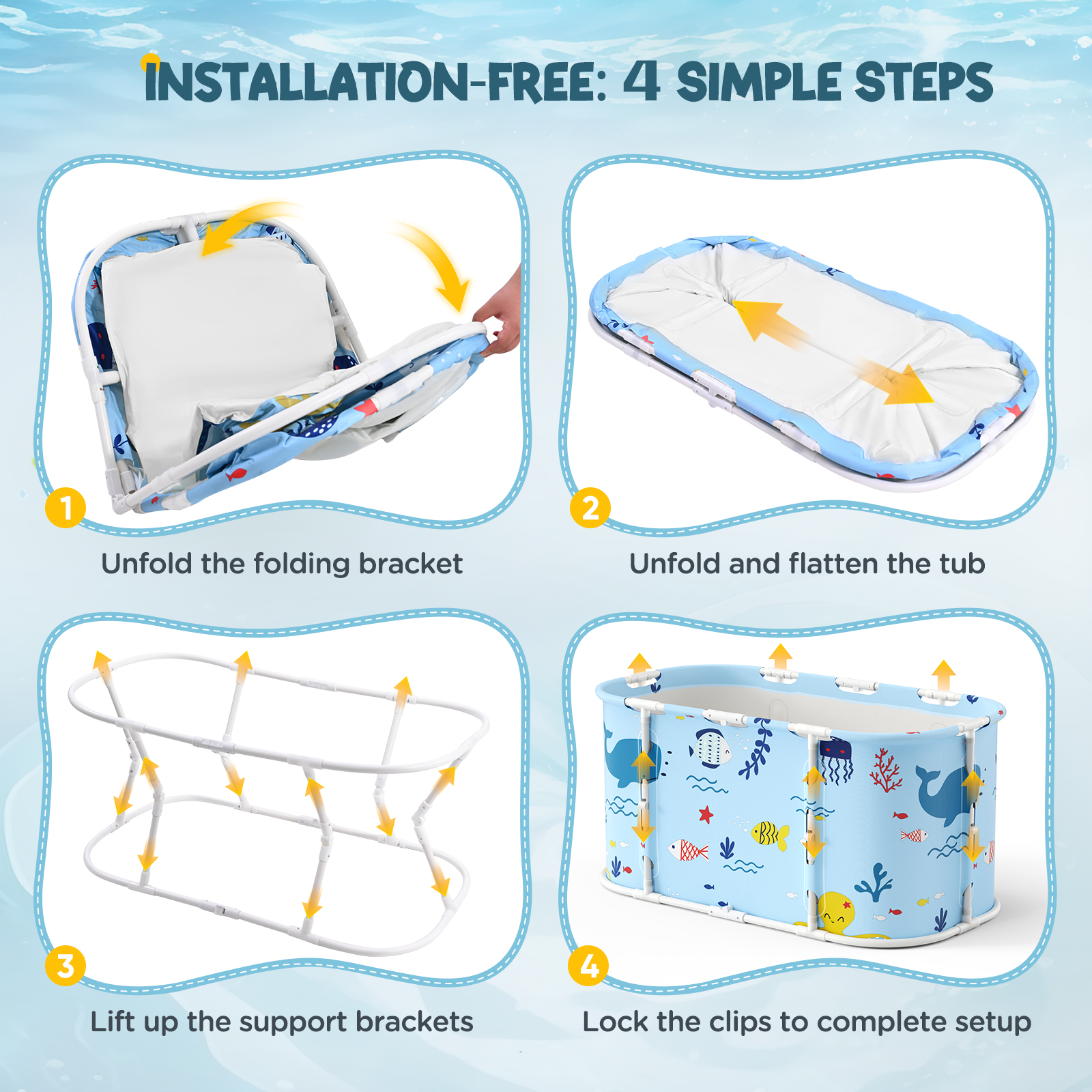 INSTALLATION-FREE: 4 SIMPLE STEPS

1
Unfold the folding bracket

2
Unfold and flatten the tub

3
Lift up the support brackets

4
Lock the clips to complete setup